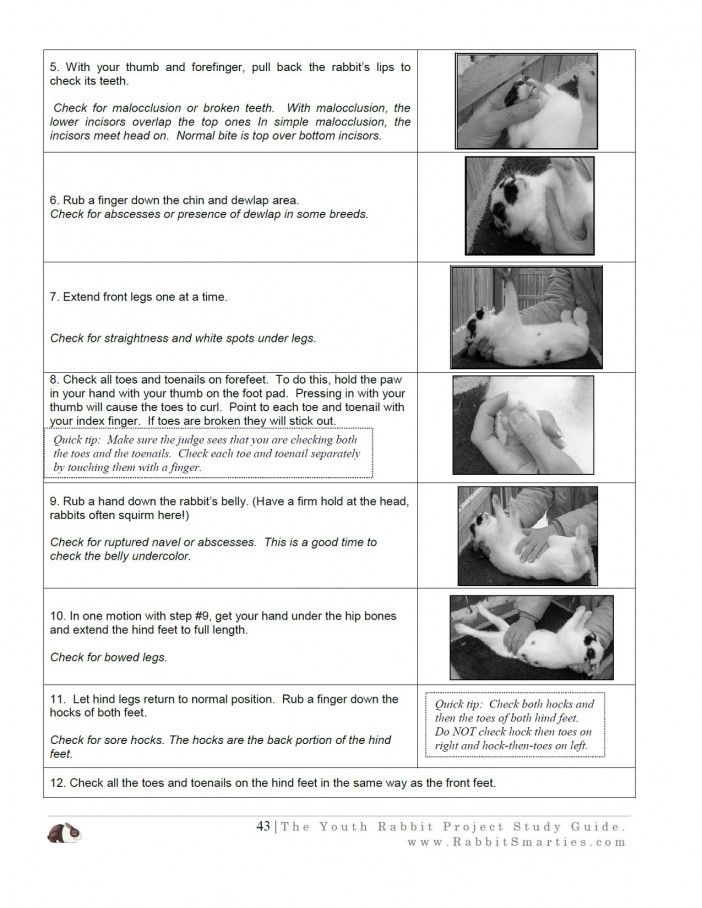 5. With your thumb and forefinger, pull back the rabbit's lips to check its teeth.

Check for malocclusion or broken teeth. With malocclusion, the lower incisors overlap the top ones In simple malocclusion, the incisors meet head on. Normal bite is top over bottom incisors.

6. Rub a finger down the chin and dewlap area.
Check for abscesses or presence of dewlap in some breeds.

7. Extend front legs one at a time.

Check for straightness and white spots under legs.

8. Check all toes and toenails on forefeet. To do this, hold the paw in your hand with your thumb on the foot pad. Pressing in with your thumb will cause the toes to curl. Point to each toe and toenail with your index finger. If toes are broken they will stick out.

Quick tip: Make sure the judge sees that you are checking both the toes and the toenails. Check each toe and toenail separately by touching them with a finger.

9. Rub a hand down the rabbit's belly. (Have a firm hold at the head, rabbits often squirm here!)

Check for ruptured navel or abscesses. This is a good time to check the belly undercolor.

10. In one motion with step #9, get your hand under the hip bones and extend the hind feet to full length.

Check for bowed legs.

11. Let hind legs return to normal position. Rub a finger down the hocks of both feet.

Check for sore hocks. The hocks are the back portion of the hind feet.

Quick tip: Check both hocks and then the toes of both hind feet. Do NOT check hock then toes on right and hock-then-toes on left.

12. Check all the toes and toenails on the hind feet in the same way as the front feet.

43 | The Youth Rabbit Project Study Guide.
www.RabbitSmarties.com